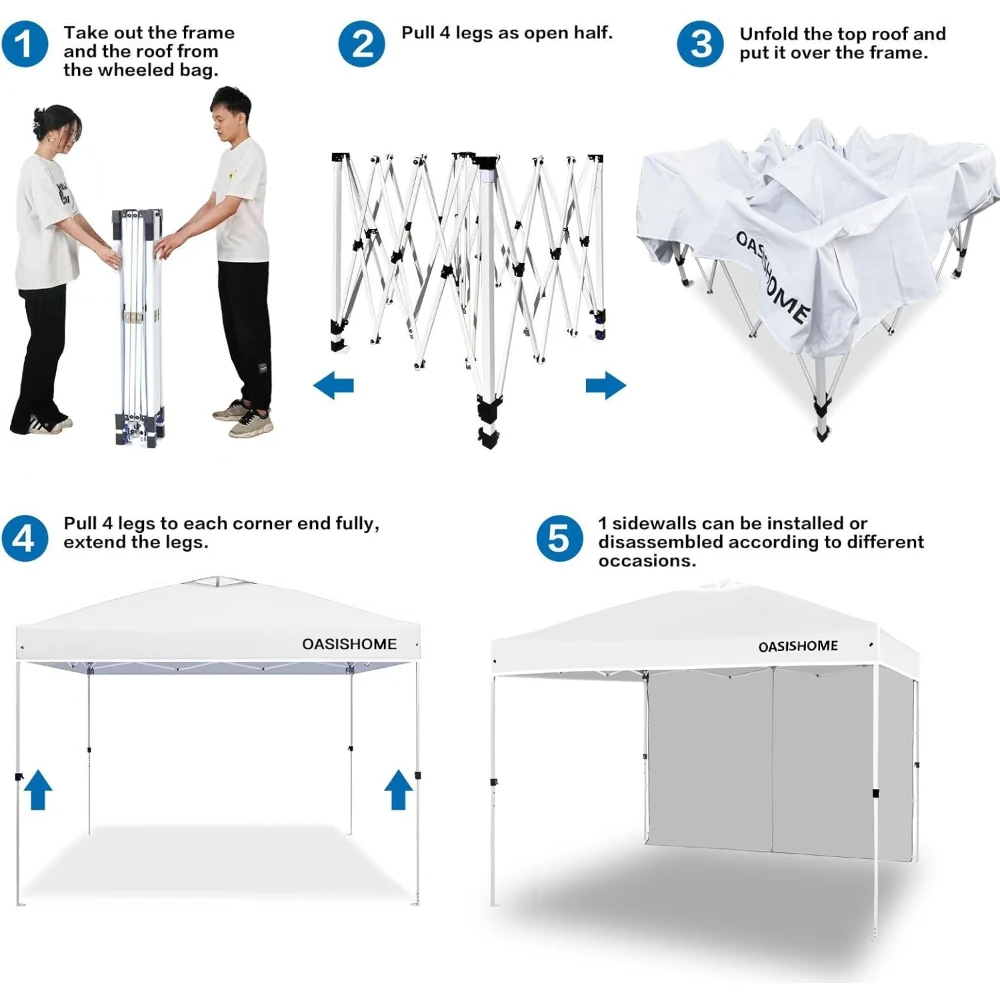 1 Take out the frame and the roof from the wheeled bag.

2 Pull 4 legs as open half.

3 Unfold the top roof and put it over the frame.

OASISHOME

4 Pull 4 legs to each corner end fully, extend the legs.

OASISHOME

5 1 sidewalls can be installed or disassembled according to different occasions.

OASISHOME